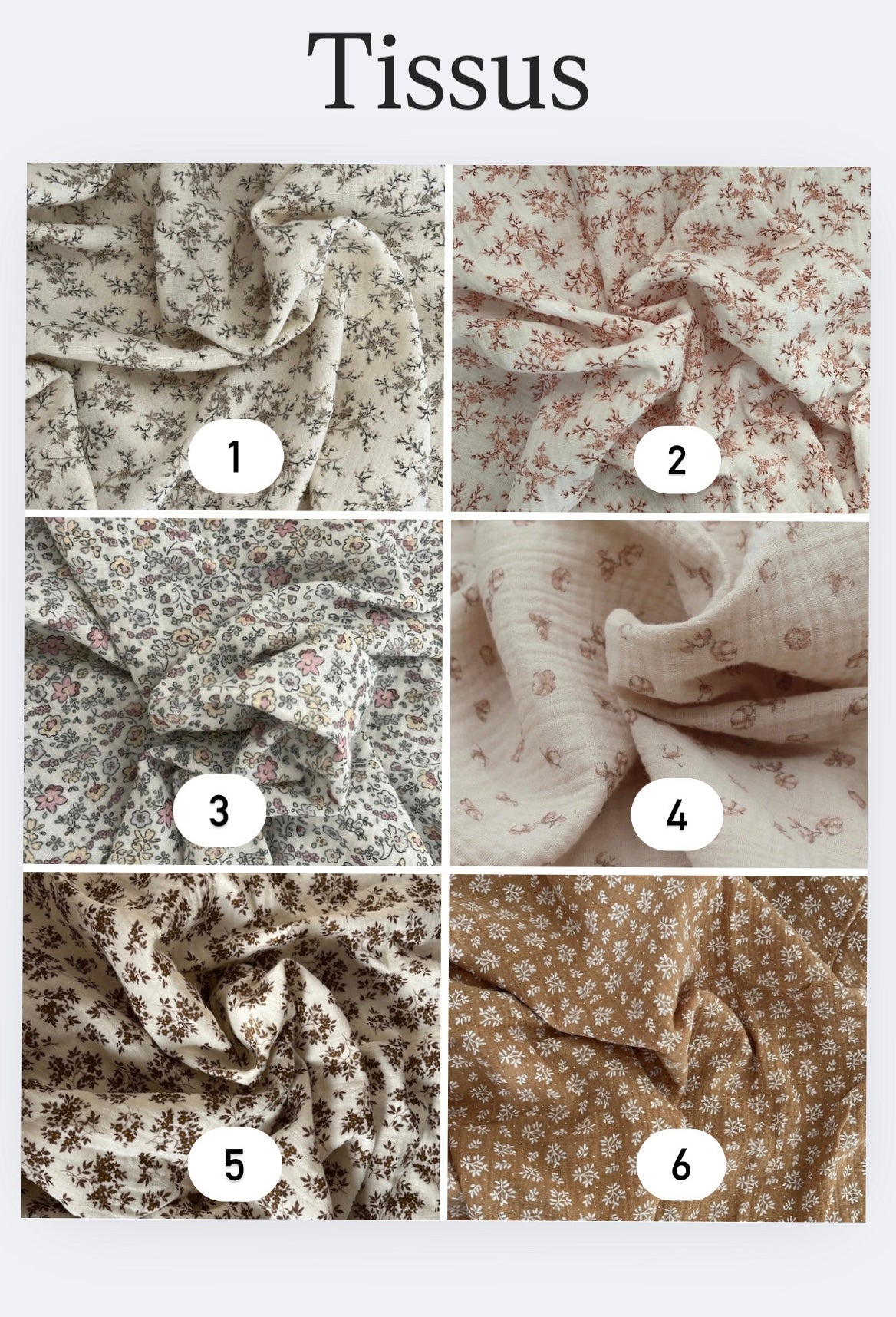 Tissus

1

2

3

4

5

6